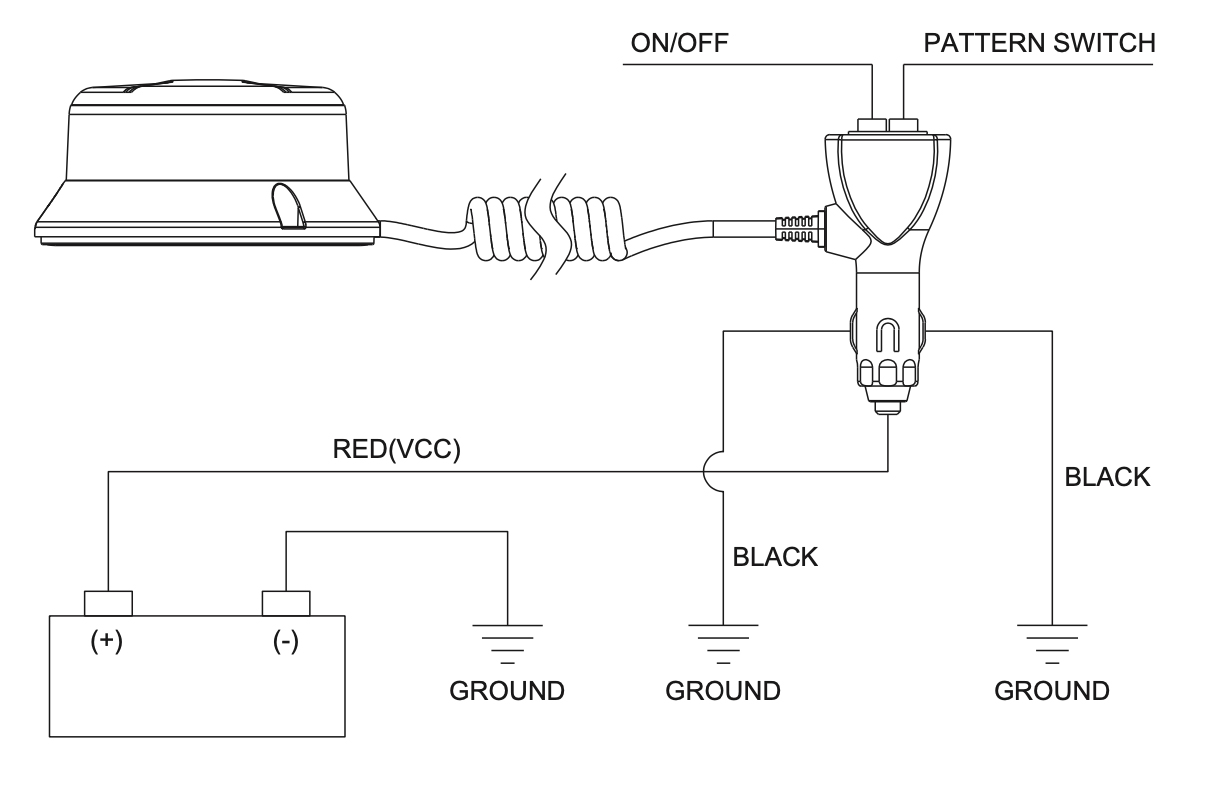 ON/OFF
PATTERN SWITCH

RED(VCC)

BLACK

BLACK

(+)
(-)

GROUND
GROUND
GROUND